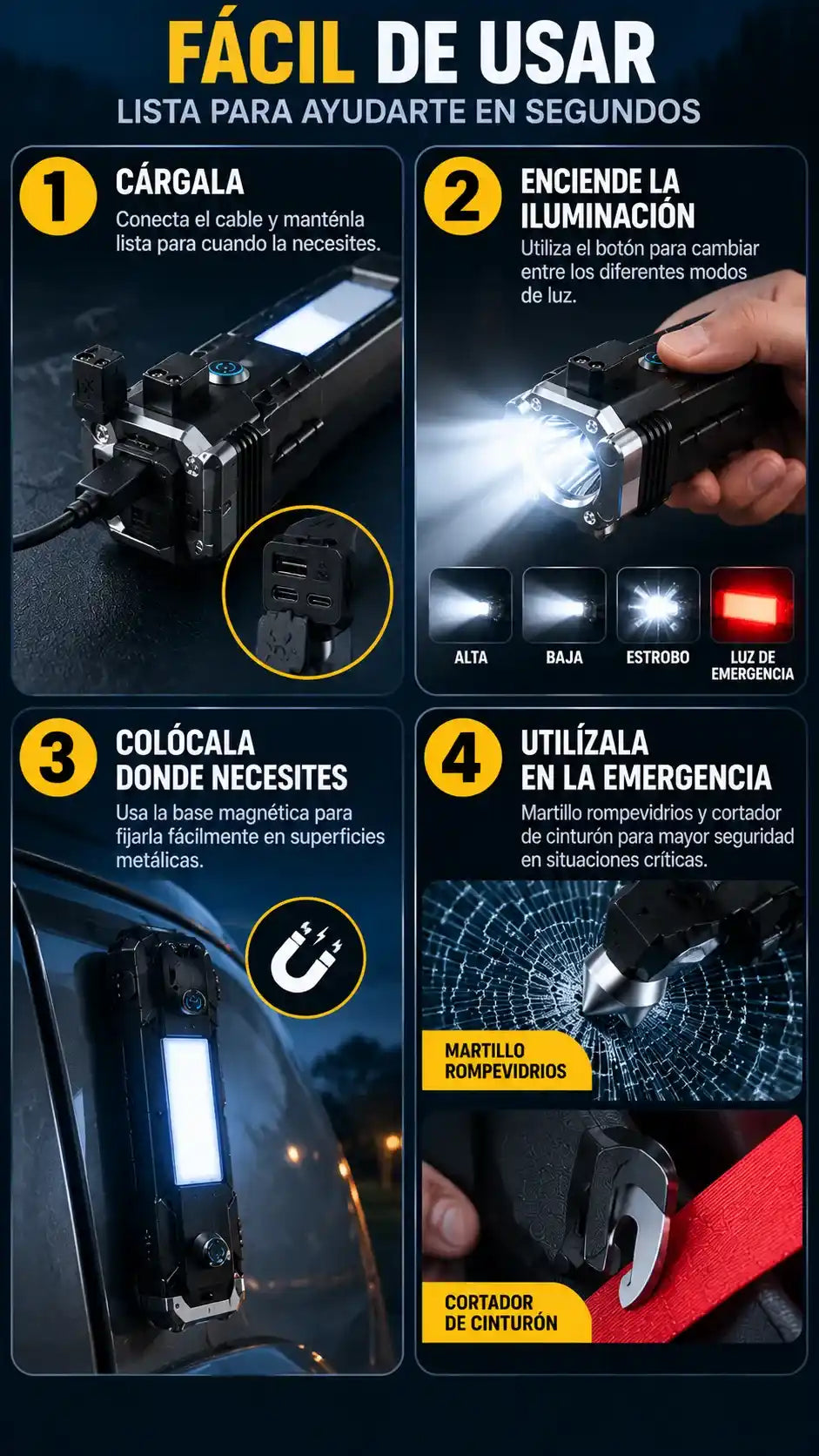 FÁCIL DE USAR
LISTA PARA AYUDARTE EN SEGUNDOS

1
CÁRGALA
Conecta el cable y manténla lista para cuando la necesites.

2
ENCIENDE LA ILUMINACIÓN
Utiliza el botón para cambiar entre los diferentes modos de luz.

ALTA
BAJA
ESTROBO
LUZ DE EMERGENCIA

3
COLÓCALA DONDE NECESITES
Usa la base magnética para fijarla fácilmente en superficies metálicas.

4
UTILÍZALA EN LA EMERGENCIA
Martillo rompevidrios y cortador de cinturón para mayor seguridad en situaciones críticas.

MARTILLO ROMPEVIDRIOS

CORTADOR DE CINTURÓN